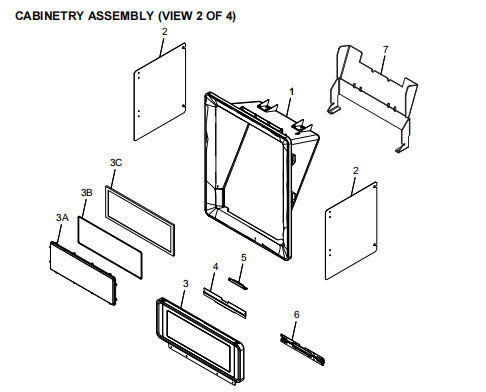 CABINETRY ASSEMBLY (VIEW 2 OF 4)

2

7

1

3C

2

3B

3A

5

4

3

6