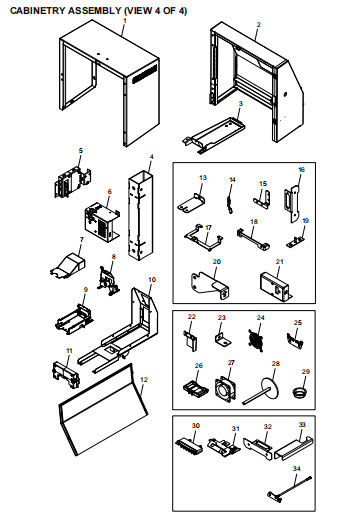 CABINETRY ASSEMBLY (VIEW 4 OF 4)

1
2
3
5
4
6
7
8
9
10
11
12
13
14
15
16
17
18
19
20
21
22
23
24
25
26
27
28
29
30
31
32
33
34